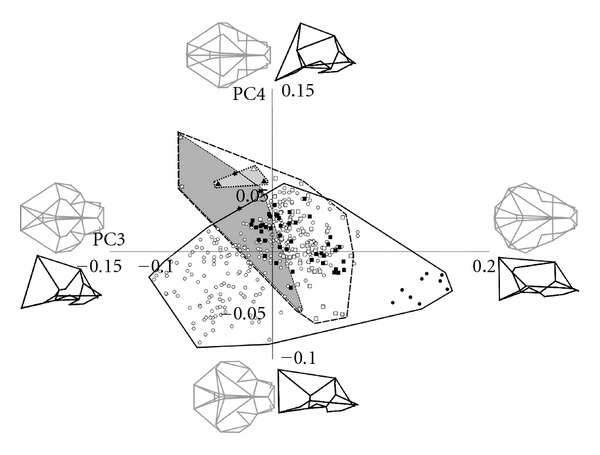 PC4
0.15
0.05
PC3
−0.15
−0.1
0.2
−0.05
−0.1